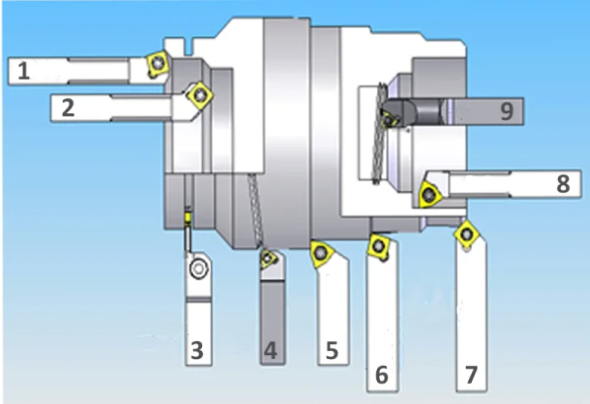 1
2
9
8
3
4
5
6
7